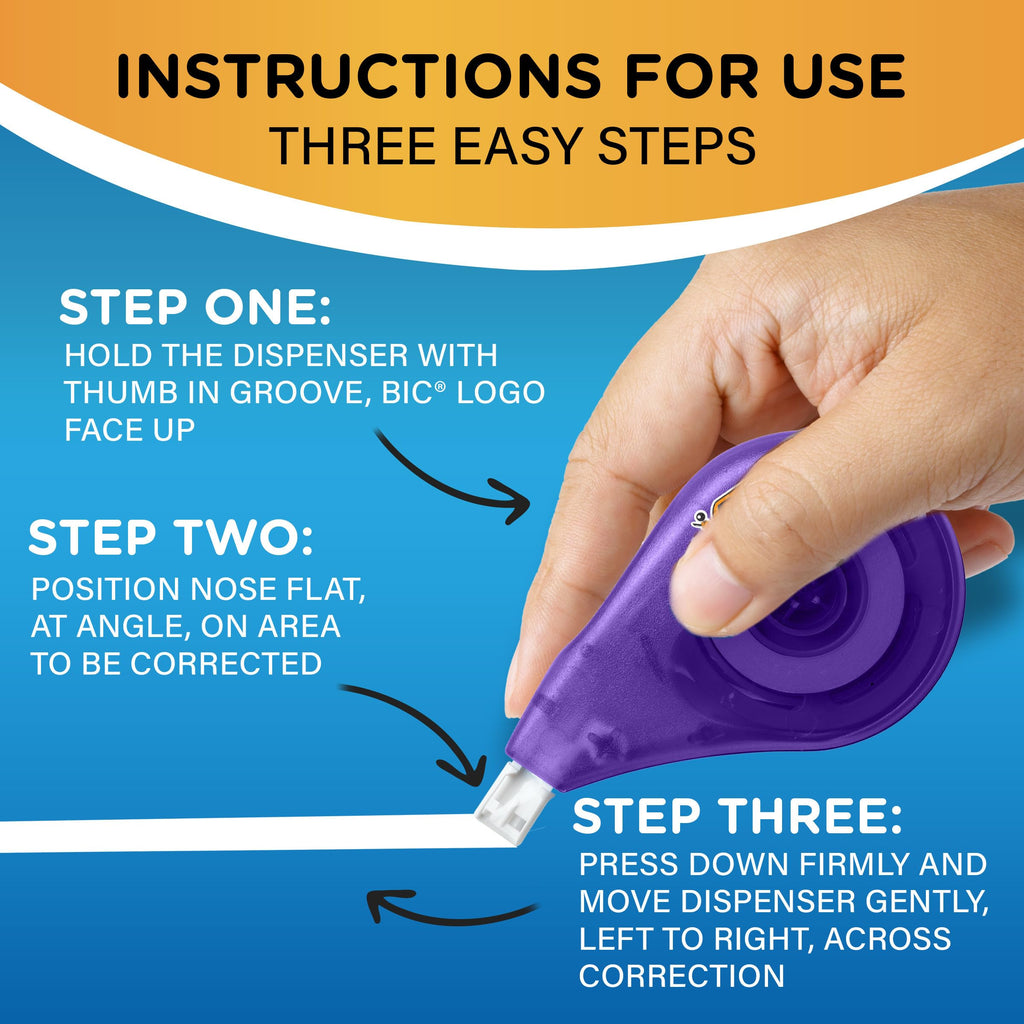 INSTRUCTIONS FOR USE
THREE EASY STEPS

STEP ONE:
HOLD THE DISPENSER WITH THUMB IN GROOVE, BIC® LOGO FACE UP

STEP TWO:
POSITION NOSE FLAT, AT ANGLE, ON AREA TO BE CORRECTED

STEP THREE:
PRESS DOWN FIRMLY AND MOVE DISPENSER GENTLY, LEFT TO RIGHT, ACROSS CORRECTION