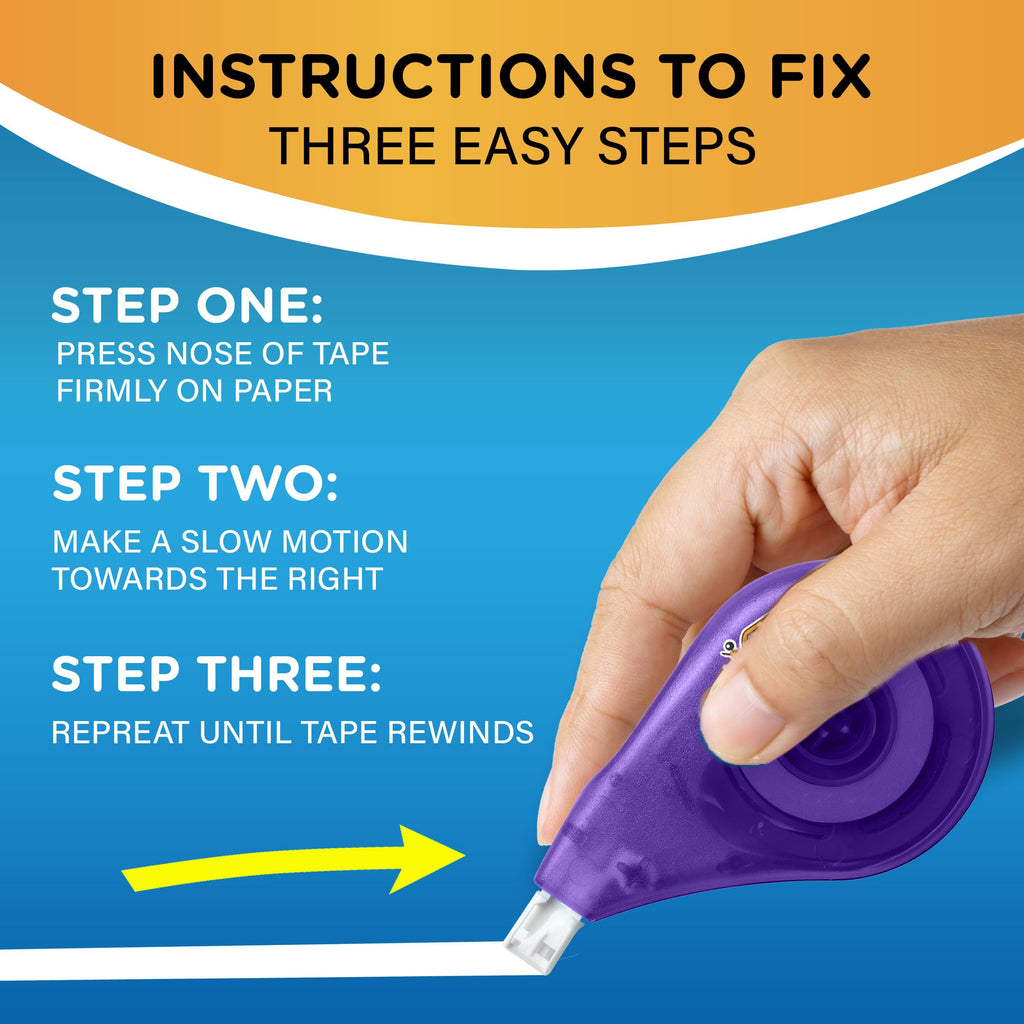 INSTRUCTIONS TO FIX
THREE EASY STEPS

STEP ONE:
PRESS NOSE OF TAPE FIRMLY ON PAPER

STEP TWO:
MAKE A SLOW MOTION TOWARDS THE RIGHT

STEP THREE:
REPREAT UNTIL TAPE REWINDS