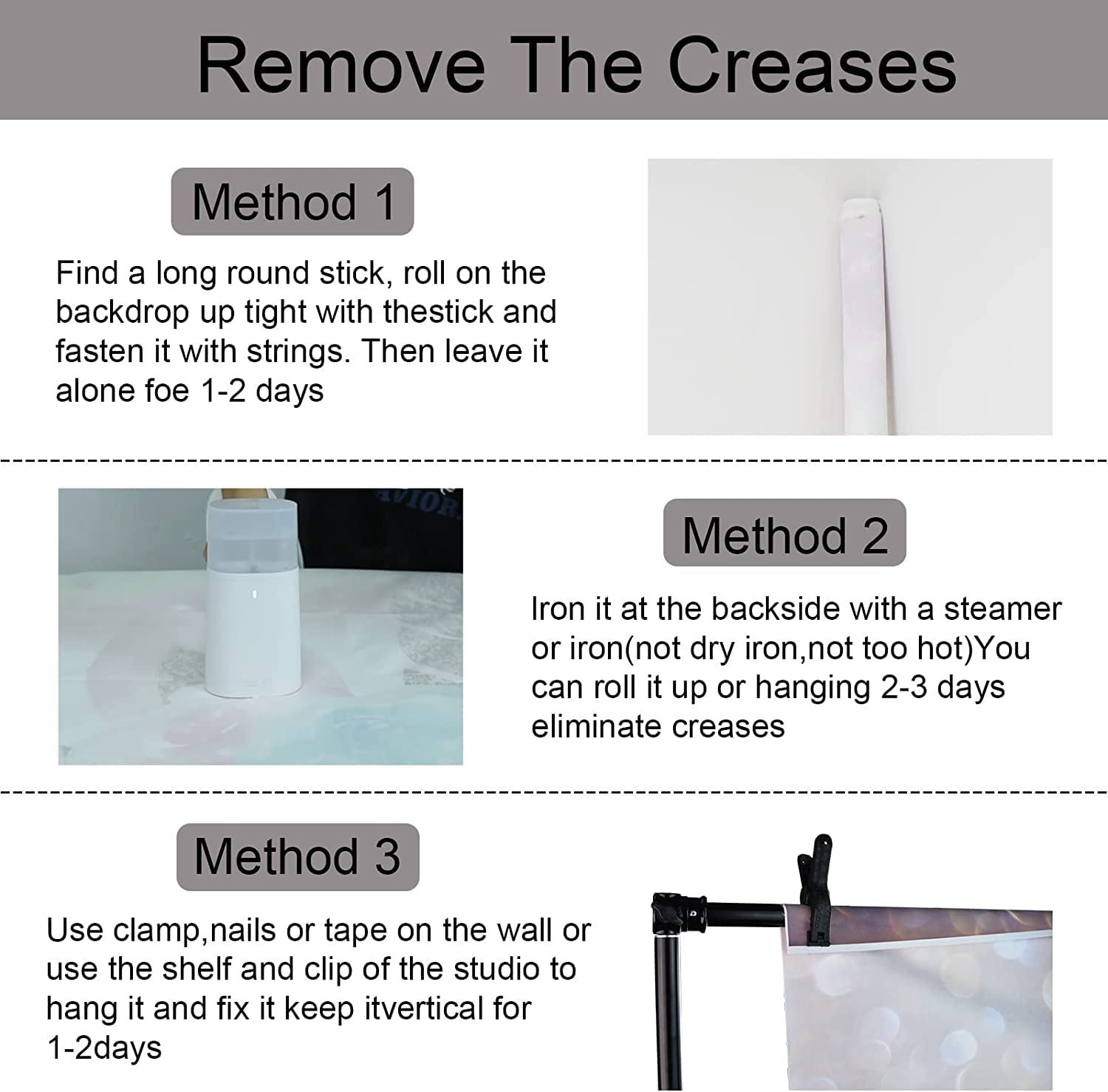 Remove The Creases

Method 1

Find a long round stick, roll on the backdrop up tight with thestick and fasten it with strings. Then leave it alone foe 1-2 days

Method 2

Iron it at the backside with a steamer or iron(not dry iron,not too hot)You can roll it up or hanging 2-3 days eliminate creases

Method 3

Use clamp,nails or tape on the wall or use the shelf and clip of the studio to hang it and fix it keep itvertical for 1-2days