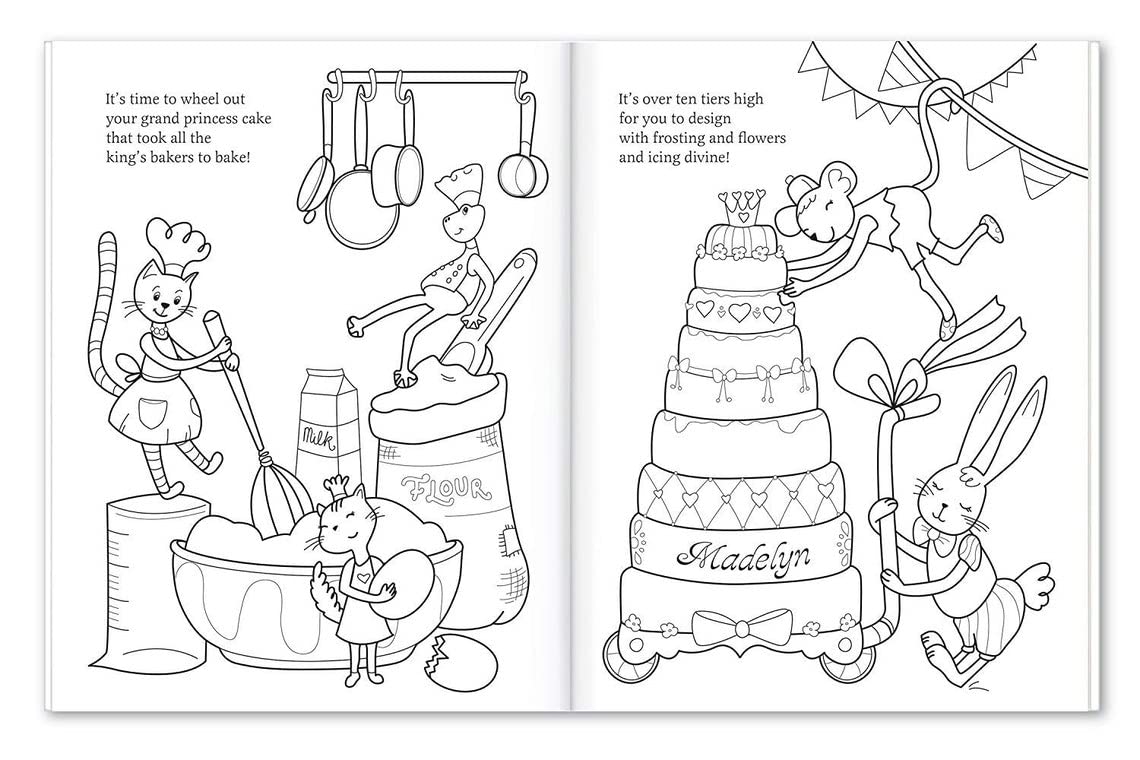 It's time to wheel out your grand princess cake that took all the king's bakers to bake!

Milk

FLOUR

It's over ten tiers high for you to design with frosting and flowers and icing divine!

Madelyn