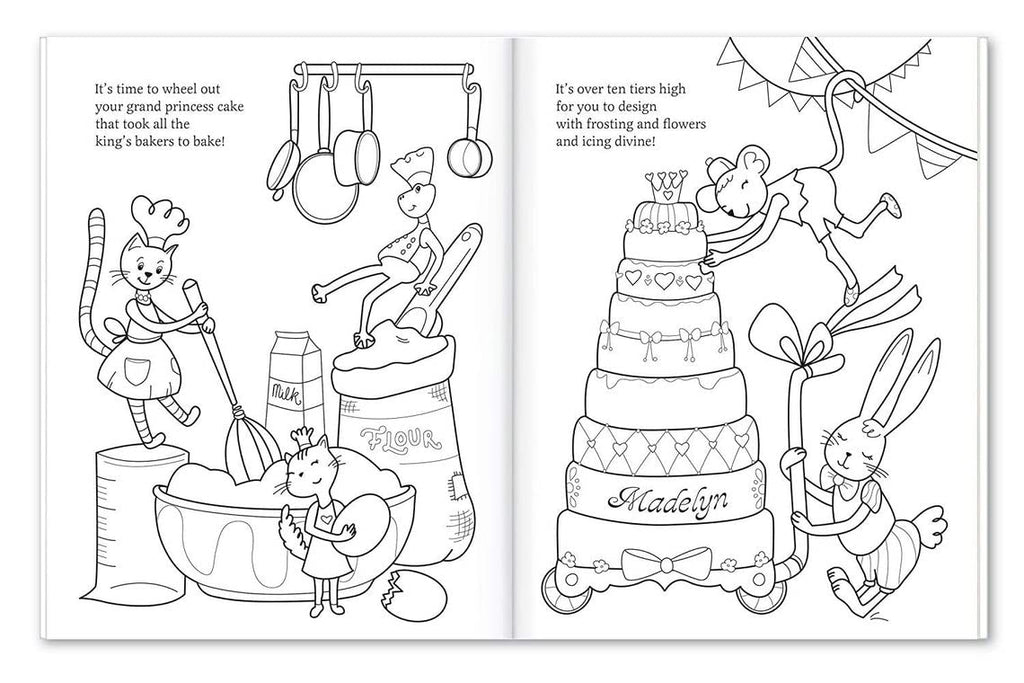 It's time to wheel out your grand princess cake that took all the king's bakers to bake!

Milk

FLOUR

It's over ten tiers high for you to design with frosting and flowers and icing divine!

Madelyn